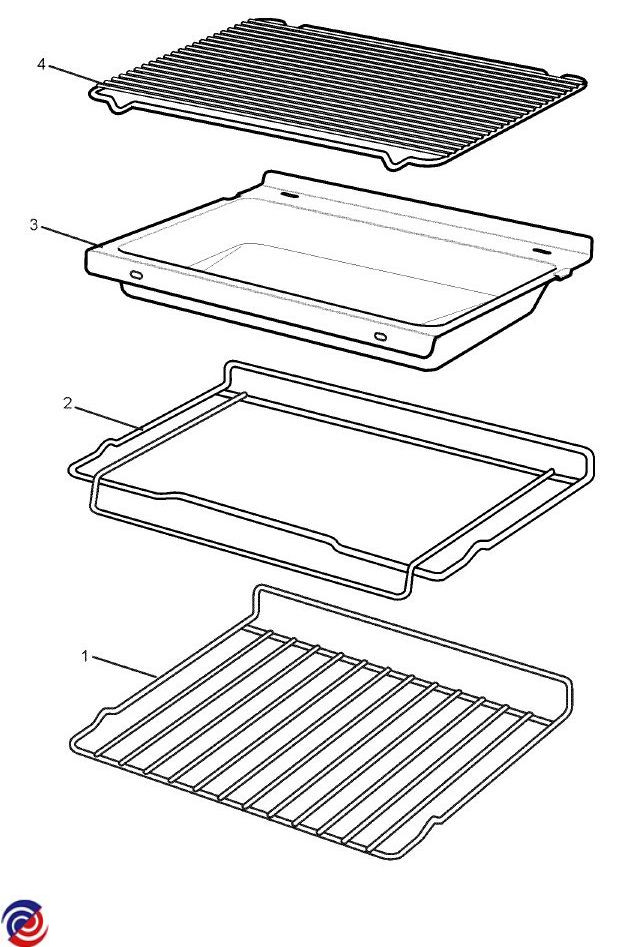 4
3
2
1